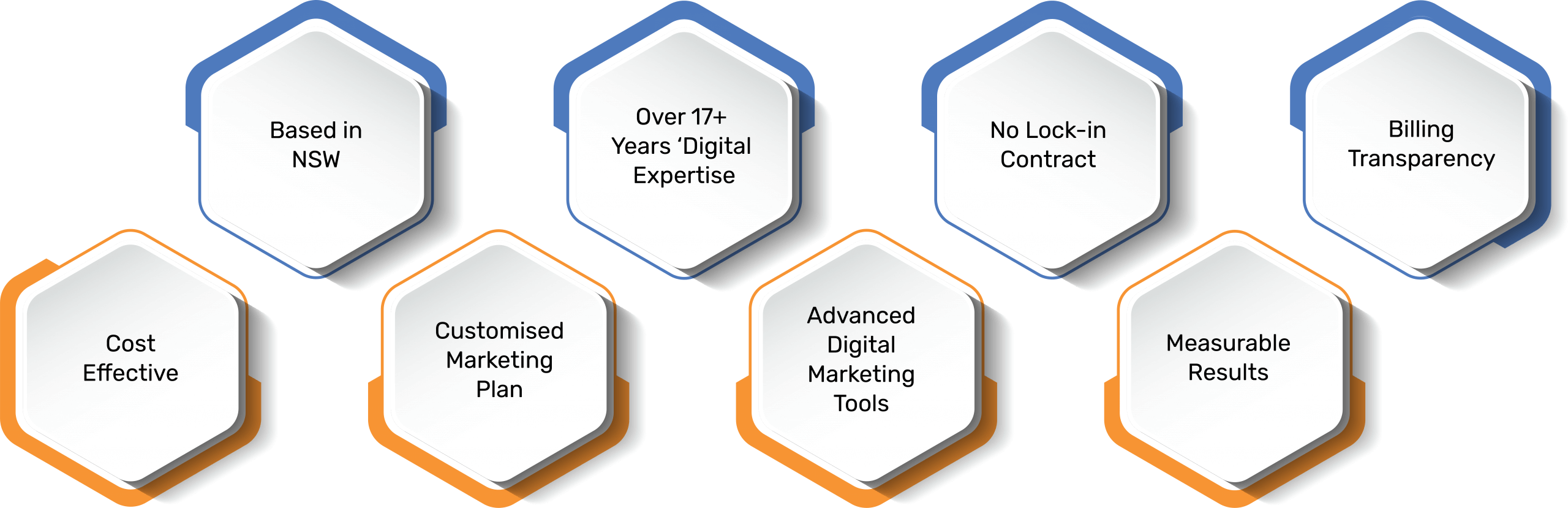 Based in NSW

Over 17+ Years ‘Digital Expertise

No Lock-in Contract

Billing Transparency

Cost Effective

Customised Marketing Plan

Advanced Digital Marketing Tools

Measurable Results